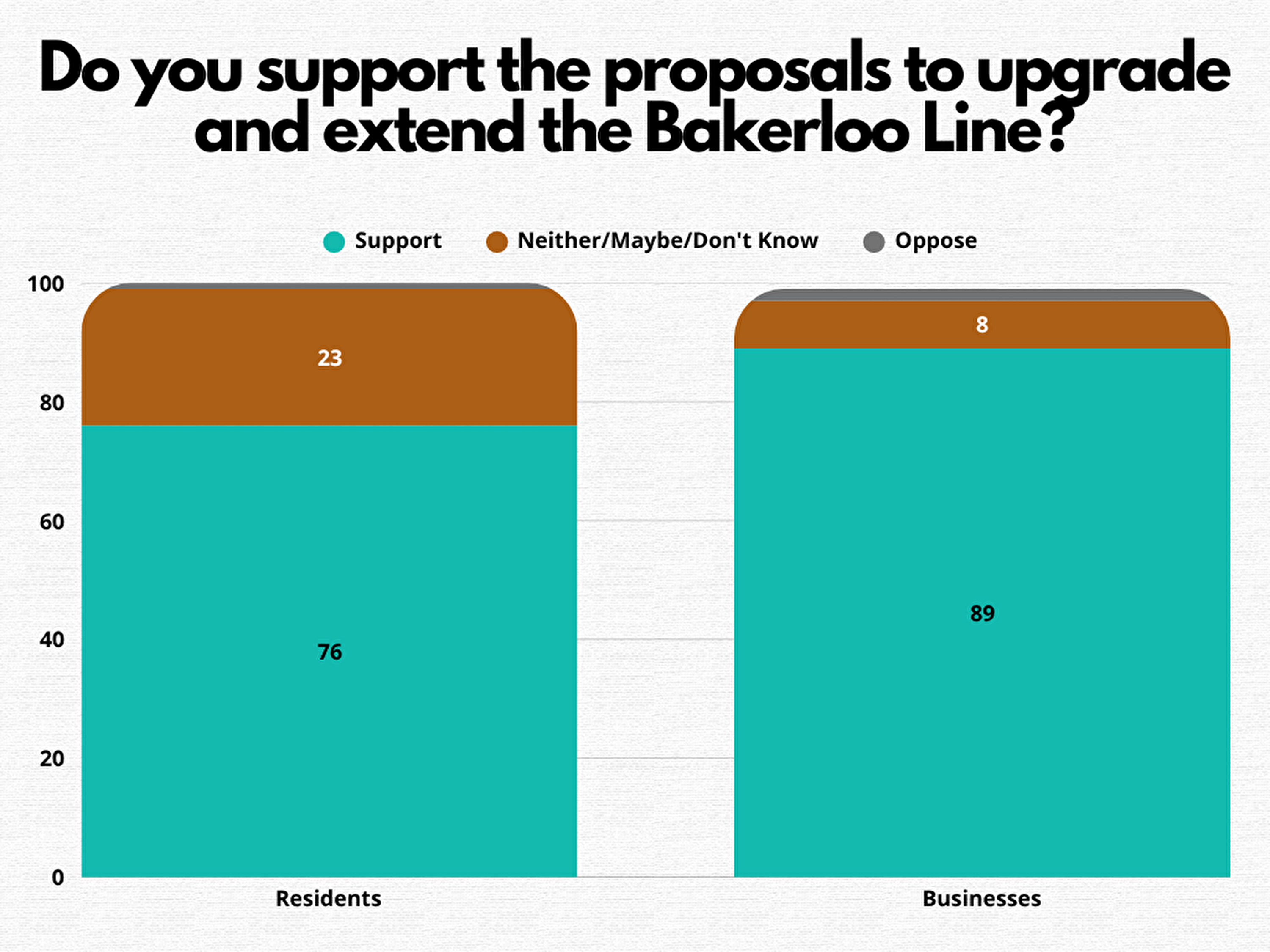 Do you support the proposals to upgrade and extend the Bakerloo Line?

Support Neither/Maybe/Don't Know Oppose

100
80
60
40
20
0

23
76
8
89

Residents
Businesses